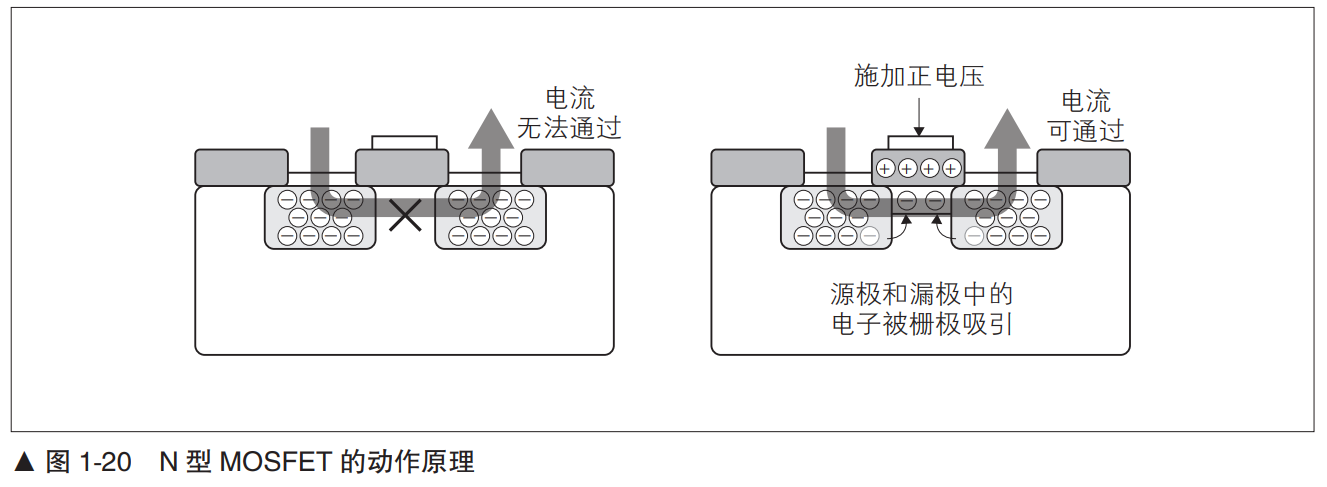 电流
无法通过

施加正电压

电流
可通过

源极和漏极中的
电子被栅极吸引

▲ 图 1-20　N 型 MOSFET 的动作原理